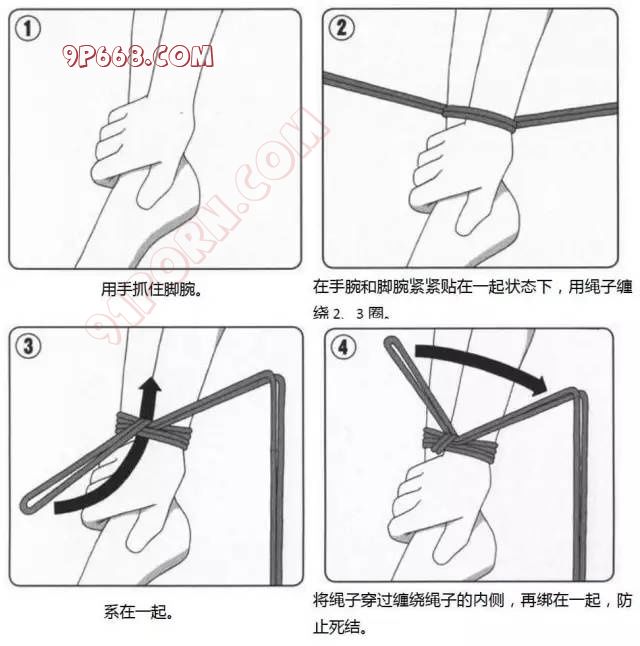 ①

9P668.COM

91PORN.COM

用手抓住脚腕。

②

在手腕和脚腕紧紧贴在一起状态下，用绳子缠绕 2、3 圈。

③

系在一起。

④

将绳子穿过缠绕绳子的内侧，再绑在一起，防止死结。